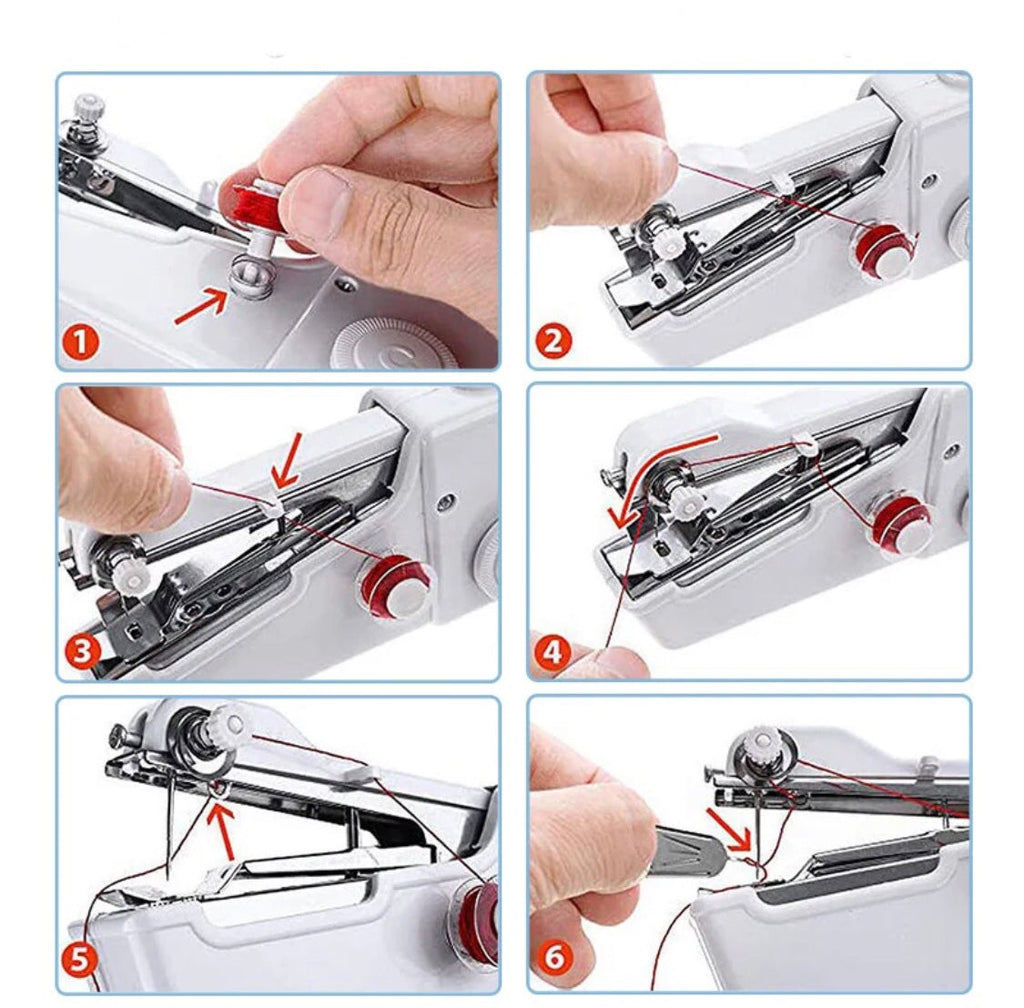 1

2

3

4

5

6